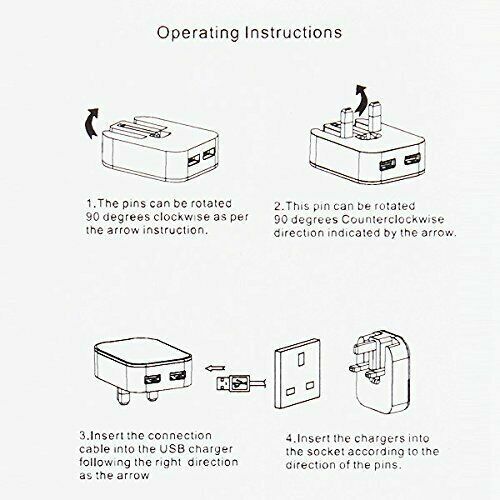 Operating Instructions

1.The pins can be rotated 90 degrees clockwise as per the arrow instruction.

2.This pin can be rotated 90 degrees Counterclockwise direction indicated by the arrow.

3.Insert the connection cable into the USB charger following the right direction as the arrow

4.Insert the chargers into the socket according to the direction of the pins.